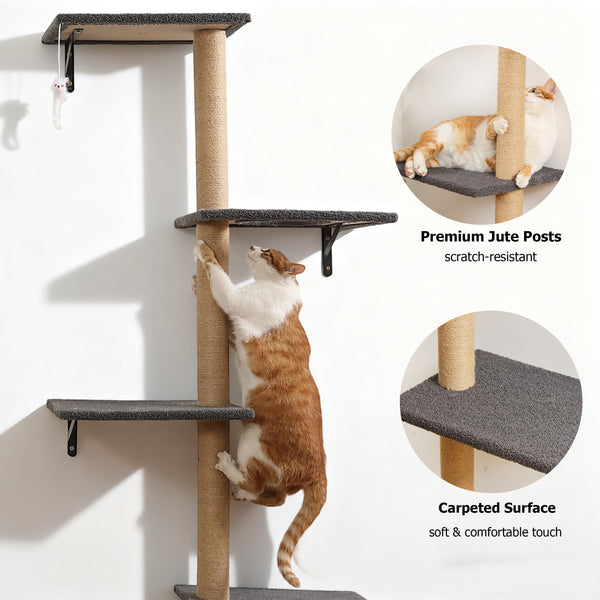 Premium Jute Posts
scratch-resistant

Carpeted Surface
soft & comfortable touch