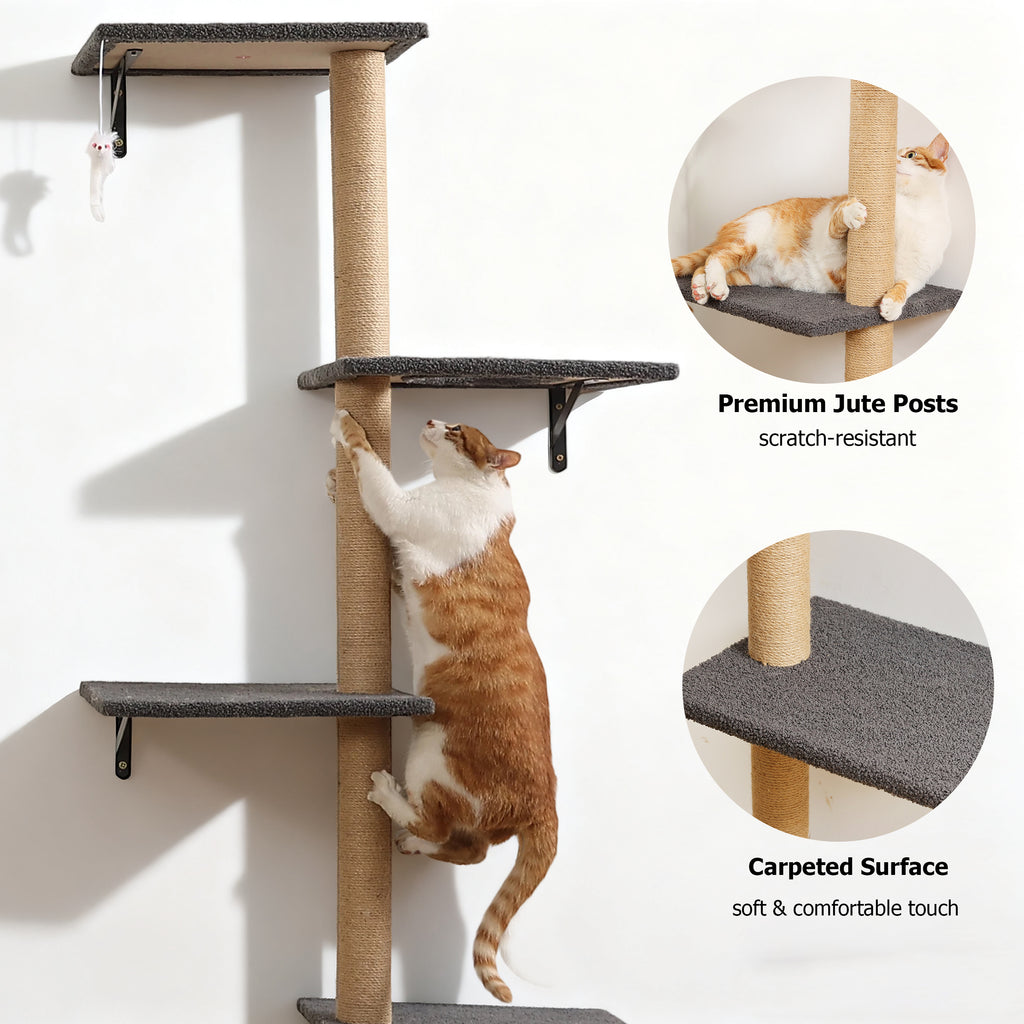 Premium Jute Posts
scratch-resistant

Carpeted Surface
soft & comfortable touch