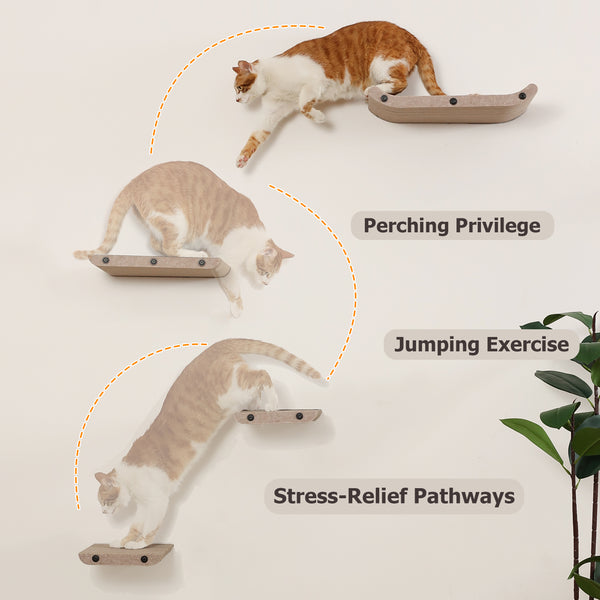 Perching Privilege

Jumping Exercise

Stress-Relief Pathways