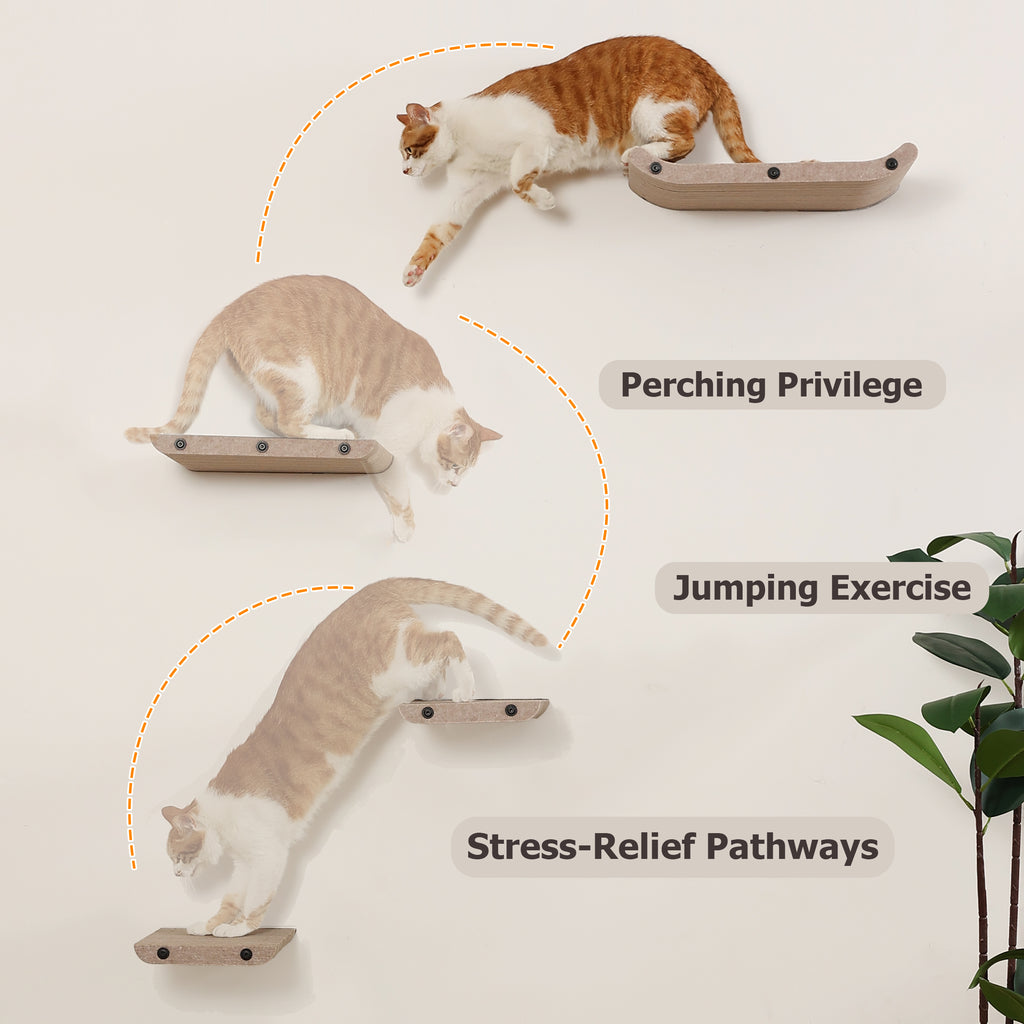 Perching Privilege

Jumping Exercise

Stress-Relief Pathways